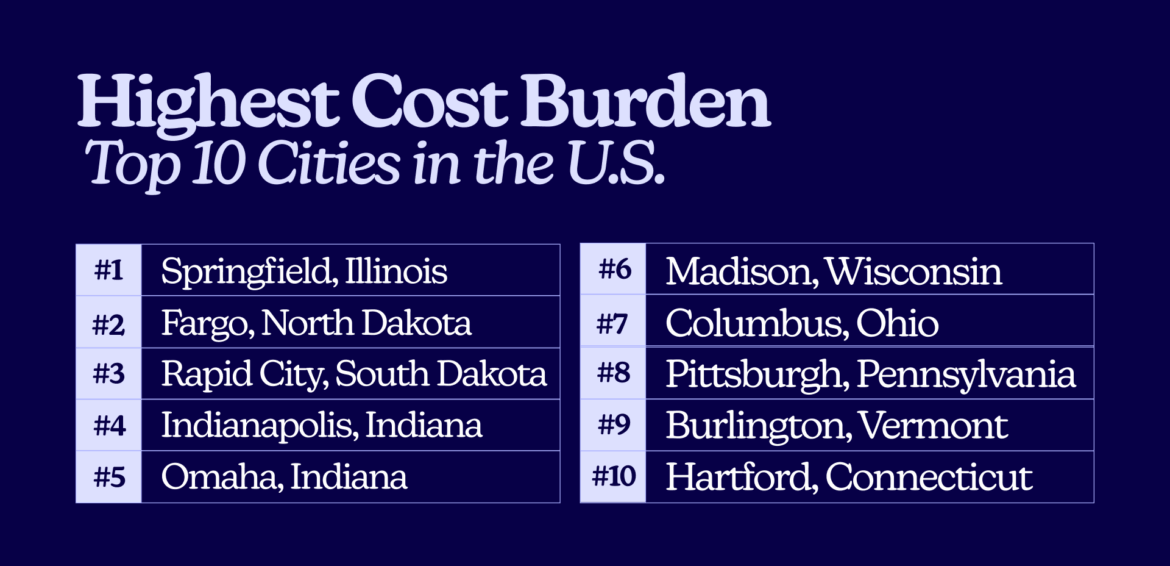 Highest Cost Burden
Top 10 Cities in the U.S.

| #1 | Springfield, Illinois |
|---|---|
| #2 | Fargo, North Dakota |
| #3 | Rapid City, South Dakota |
| #4 | Indianapolis, Indiana |
| #5 | Omaha, Indiana |

| #6 | Madison, Wisconsin |
|---|---|
| #7 | Columbus, Ohio |
| #8 | Pittsburgh, Pennsylvania |
| #9 | Burlington, Vermont |
| #10 | Hartford, Connecticut |